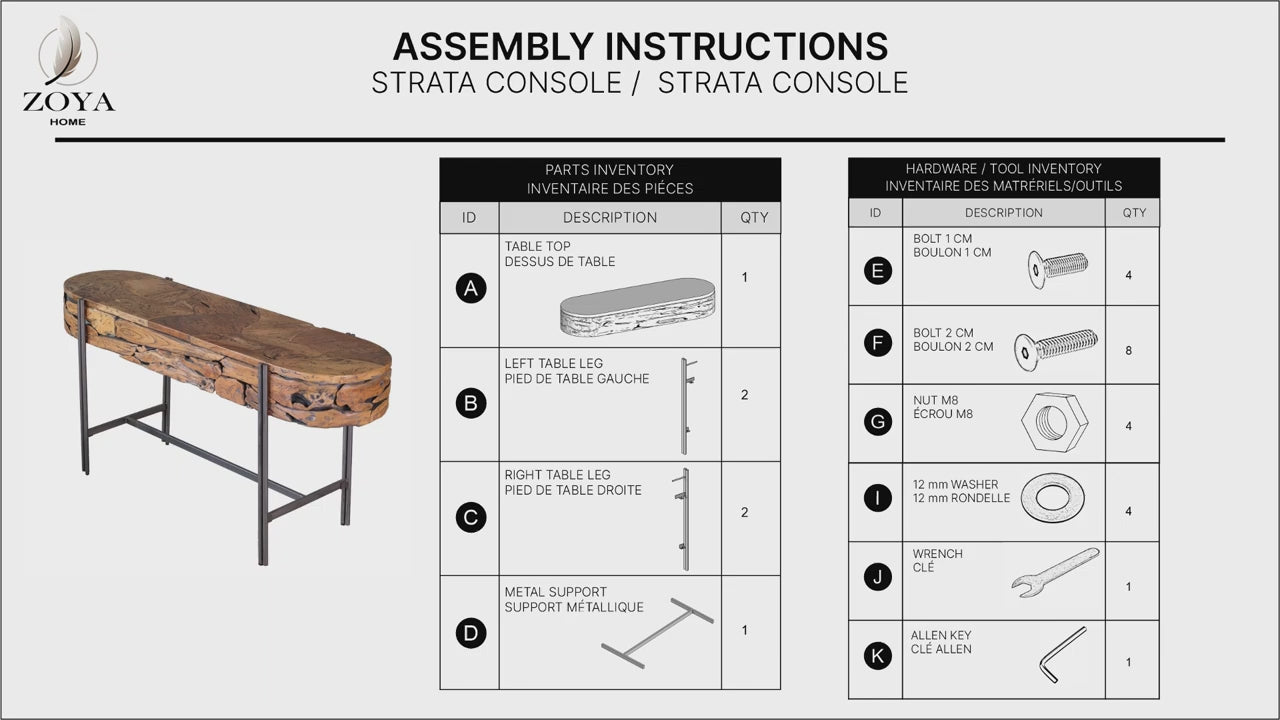 ZOYA
HOME

ASSEMBLY INSTRUCTIONS
STRATA CONSOLE / STRATA CONSOLE

PARTS INVENTORY
INVENTAIRE DES PIÉCES

| ID | DESCRIPTION | QTY |
|---|---|---|
| A | TABLE TOP DESSUS DE TABLE | 1 |
| B | LEFT TABLE LEG PIED DE TABLE GAUCHE | 2 |
| C | RIGHT TABLE LEG PIED DE TABLE DROITE | 2 |
| D | METAL SUPPORT SUPPORT MÉTALLIQUE | 1 |

HARDWARE / TOOL INVENTORY
INVENTAIRE DES MATRÉRIELS/OUTILS

| ID | DESCRIPTION | QTY |
|---|---|---|
| E | BOLT 1 CM BOULON 1 CM | 4 |
| F | BOLT 2 CM BOULON 2 CM | 8 |
| G | NUT M8 ÉCROU M8 | 4 |
| I | 12 mm WASHER 12 mm RONDELLE | 4 |
| J | WRENCH CLÉ | 1 |
| K | ALLEN KEY CLÉ ALLEN | 1 |