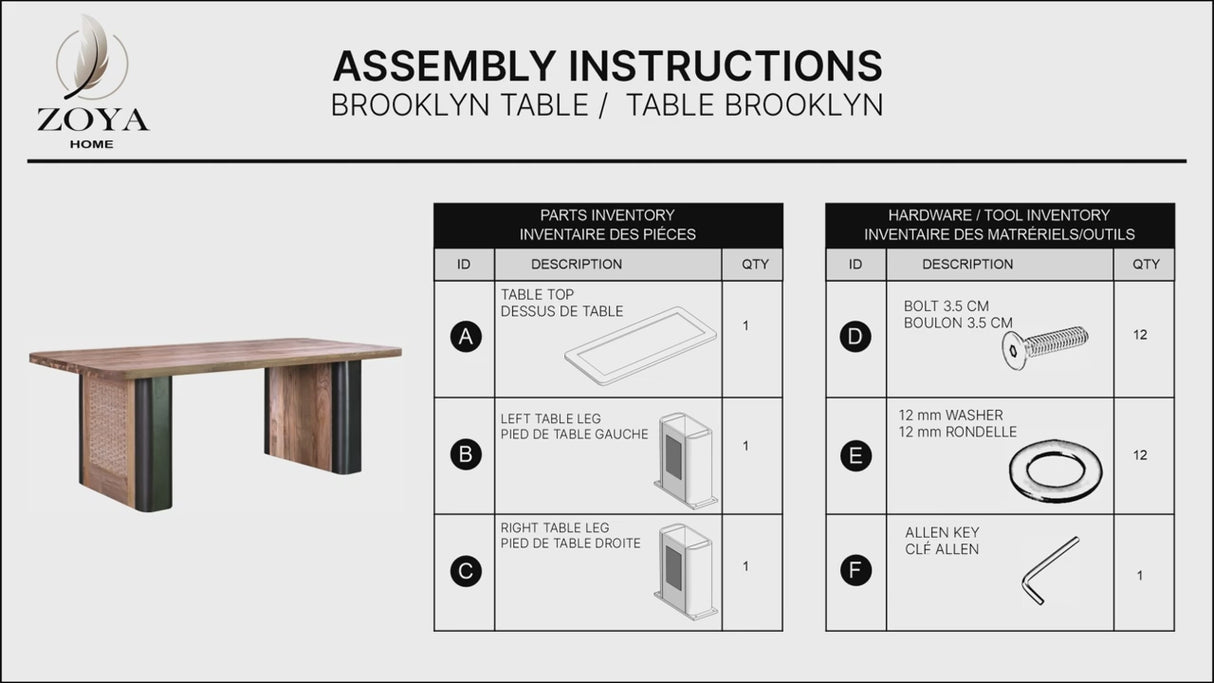 ZOYA
HOME

ASSEMBLY INSTRUCTIONS
BROOKLYN TABLE / TABLE BROOKLYN

PARTS INVENTORY
INVENTAIRE DES PIÉCES

| ID | DESCRIPTION | QTY |
|---|---|---|
| A | TABLE TOP DESSUS DE TABLE | 1 |
| B | LEFT TABLE LEG PIED DE TABLE GAUCHE | 1 |
| C | RIGHT TABLE LEG PIED DE TABLE DROITE | 1 |

HARDWARE / TOOL INVENTORY
INVENTAIRE DES MATRÉRIELS/OUTILS

| ID | DESCRIPTION | QTY |
|---|---|---|
| D | BOLT 3.5 CM BOULON 3.5 CM | 12 |
| E | 12 mm WASHER 12 mm RONDELLE | 12 |
| F | ALLEN KEY CLÉ ALLEN | 1 |